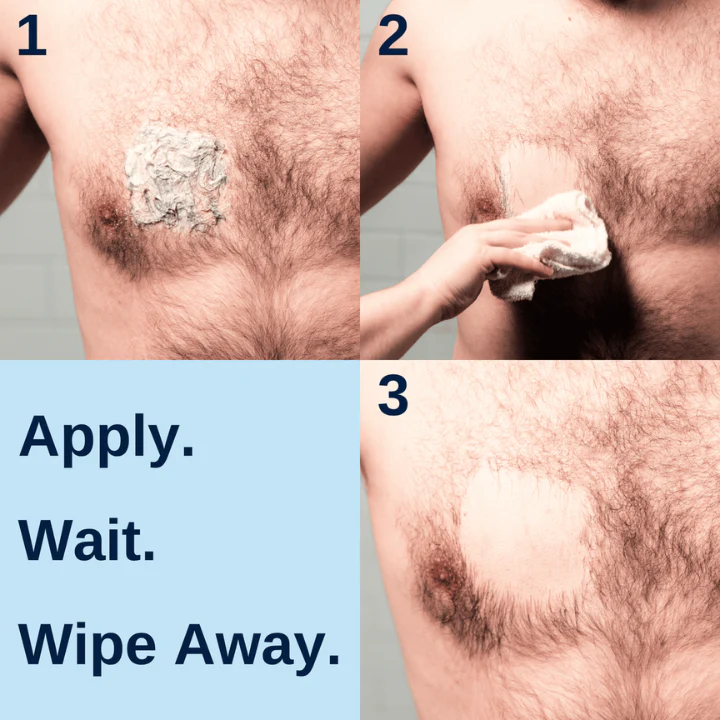 1

2

Apply.

Wait.

Wipe Away.

3