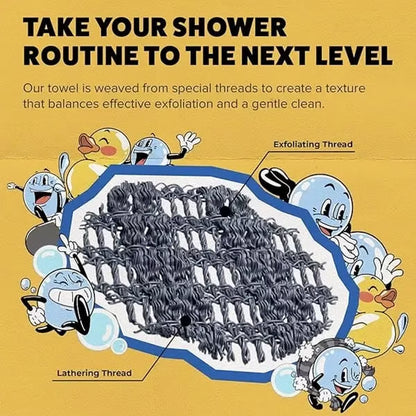 TAKE YOUR SHOWER ROUTINE TO THE NEXT LEVEL

Our towel is weaved from special threads to create a texture that balances effective exfoliation and a gentle clean.

Exfoliating Thread

Lathering Thread