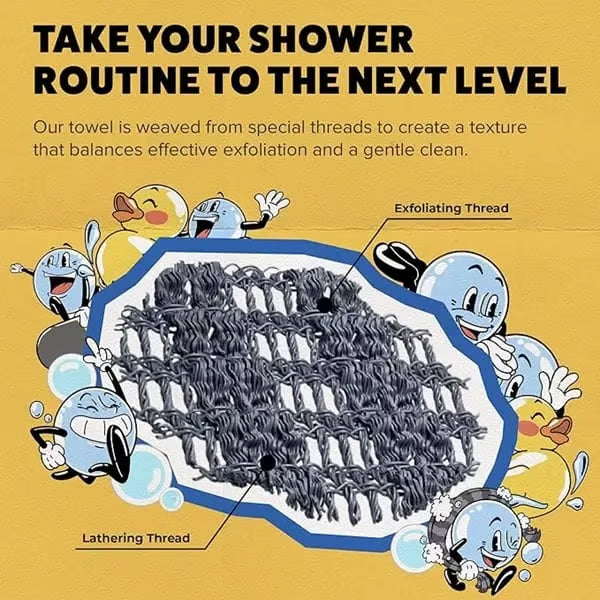 TAKE YOUR SHOWER ROUTINE TO THE NEXT LEVEL

Our towel is weaved from special threads to create a texture that balances effective exfoliation and a gentle clean.

Exfoliating Thread

Lathering Thread