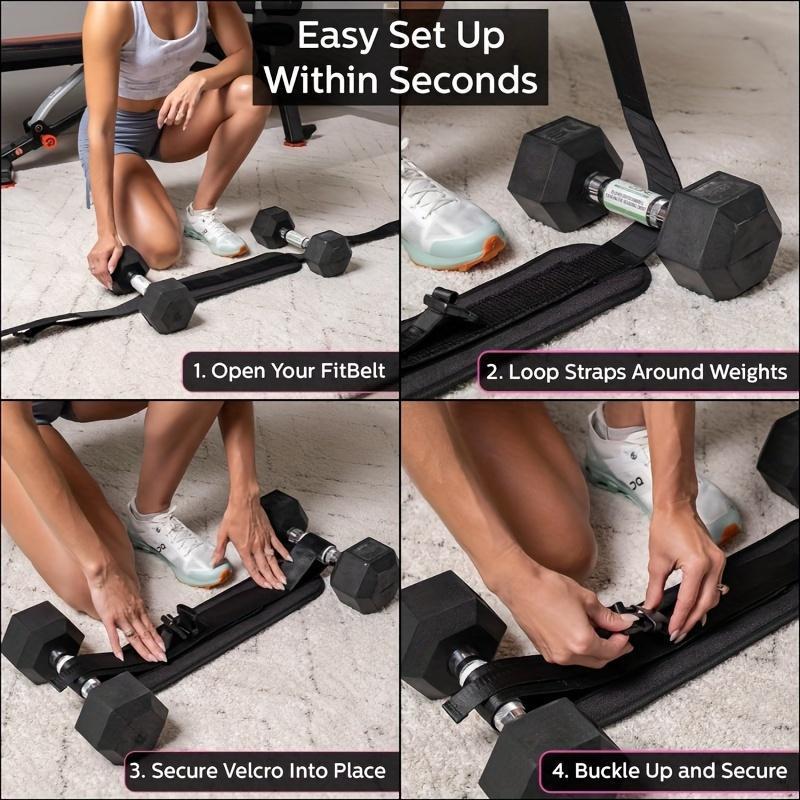 Easy Set Up Within Seconds

1. Open Your FitBelt

2. Loop Straps Around Weights

3. Secure Velcro Into Place

4. Buckle Up and Secure