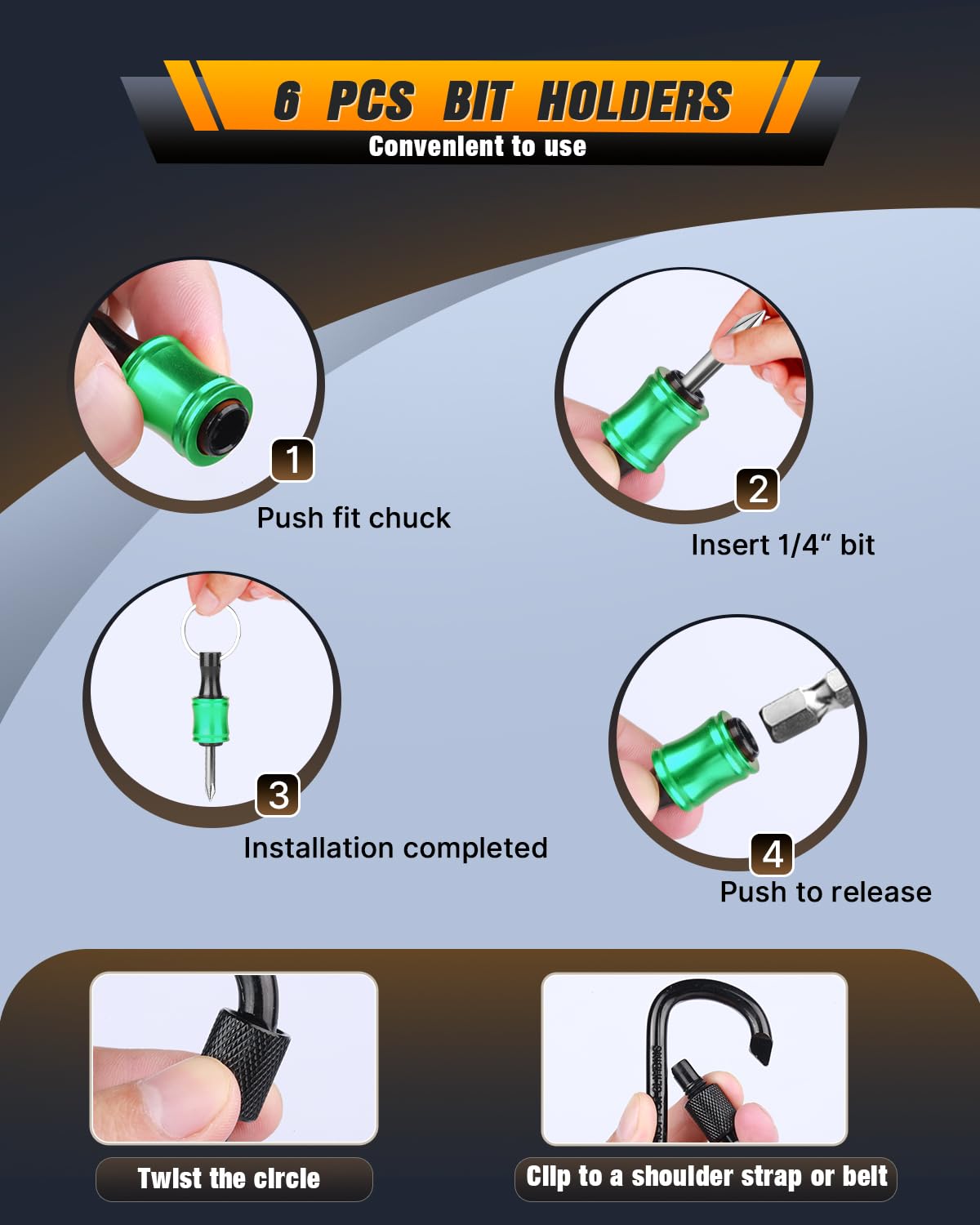 6 PCS BIT HOLDERS
Convenient to use

1
Push fit chuck

2
Insert 1/4“ bit

3
Installation completed

4
Push to release

Twist the circle

Clip to a shoulder strap or belt