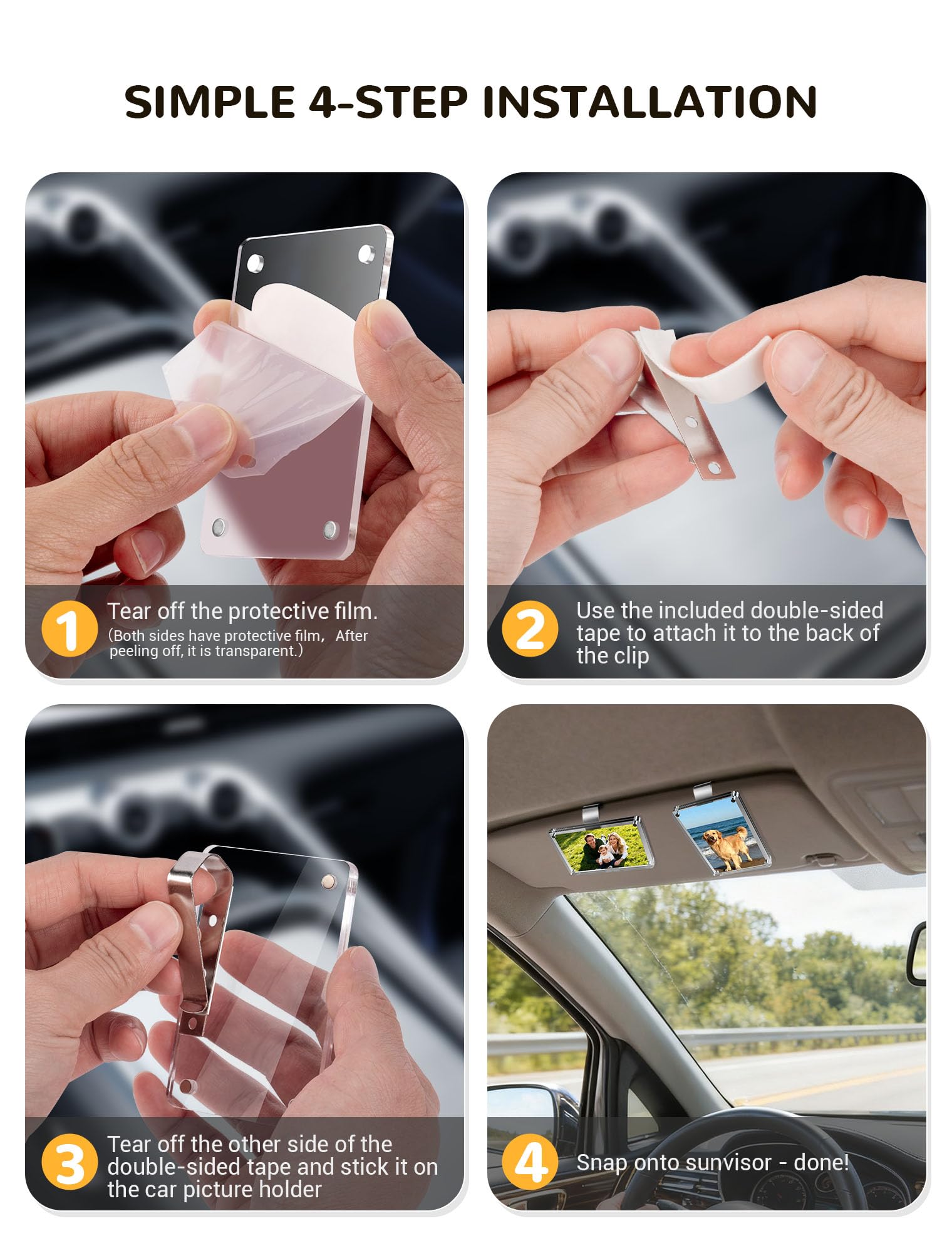 SIMPLE 4-STEP INSTALLATION

1 Tear off the protective film.
(Both sides have protective film, After peeling off, it is transparent.)

2 Use the included double-sided tape to attach it to the back of the clip

3 Tear off the other side of the double-sided tape and stick it on the car picture holder

4 Snap onto sunvisor - done!