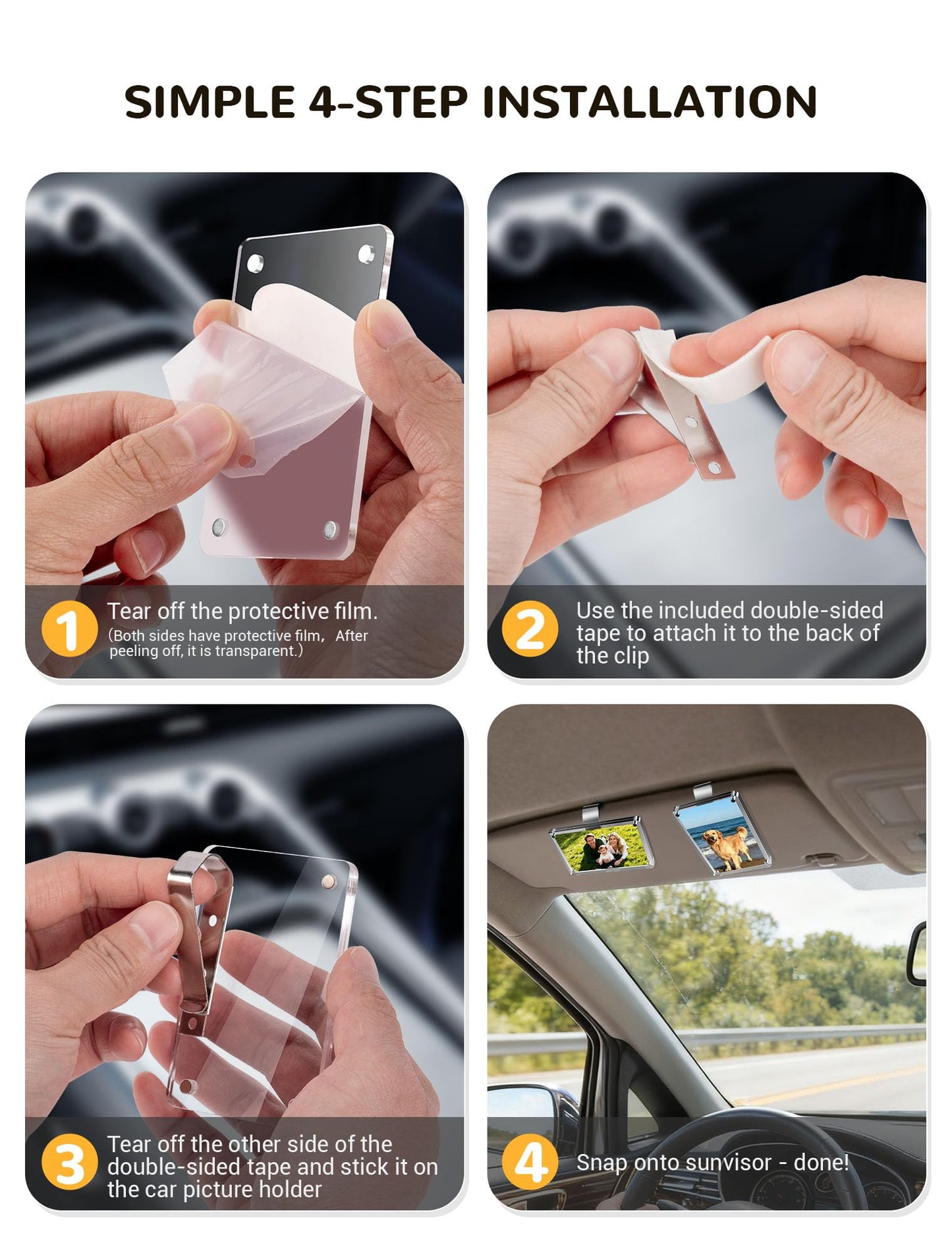 SIMPLE 4-STEP INSTALLATION

1
Tear off the protective film.
(Both sides have protective film, After peeling off, it is transparent.)

2
Use the included double-sided tape to attach it to the back of the clip

3
Tear off the other side of the double-sided tape and stick it on the car picture holder

4
Snap onto sunvisor - done!