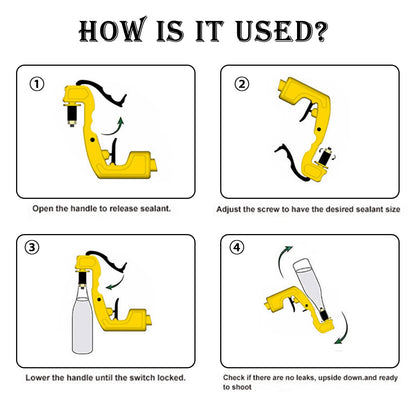 HOW IS IT USED?

①

Open the handle to release sealant.

②

Adjust the screw to have the desired sealant size

③

Lower the handle until the switch locked.

④

Check if there are no leaks, upside down.and ready to shoot