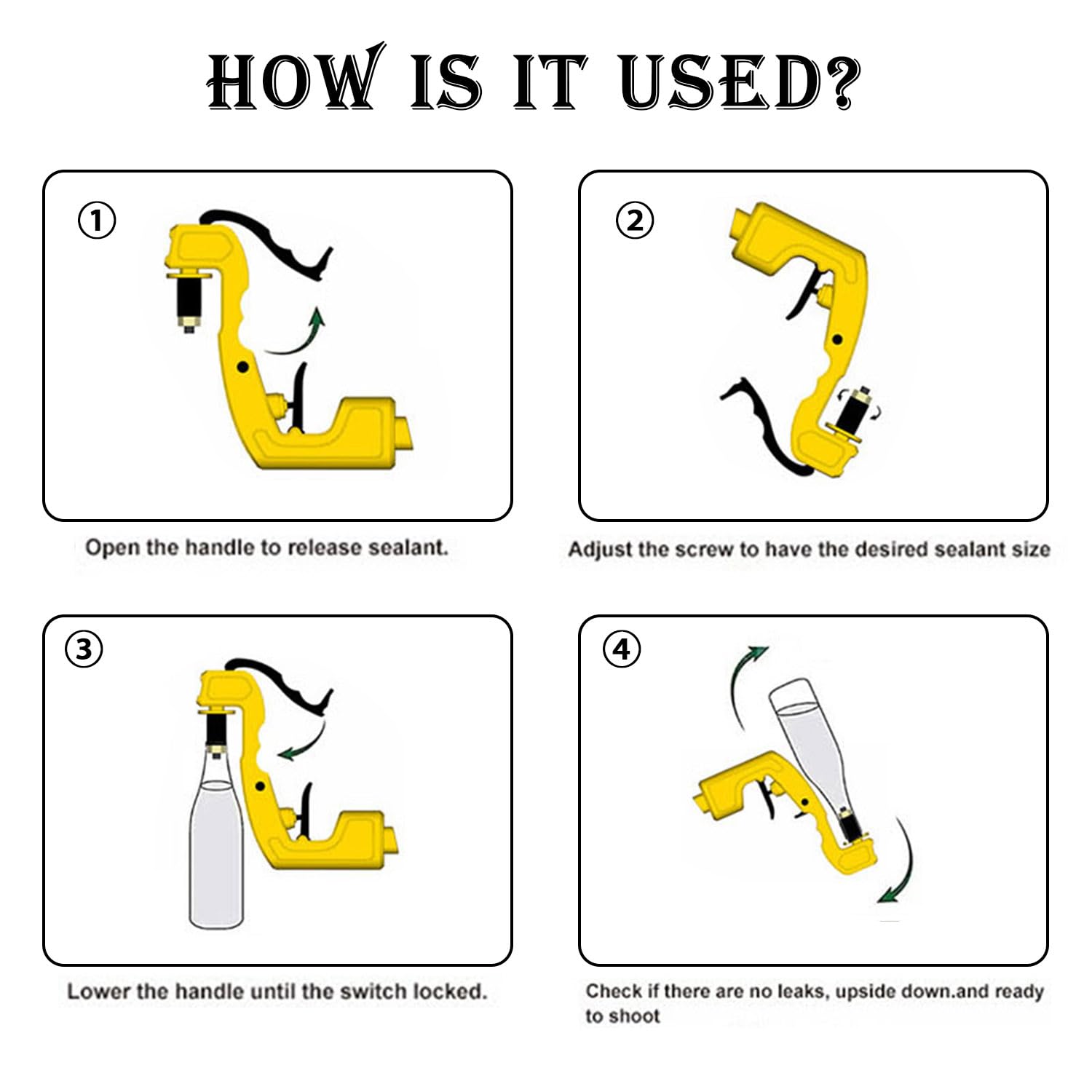 HOW IS IT USED?

①

Open the handle to release sealant.

②

Adjust the screw to have the desired sealant size

③

Lower the handle until the switch locked.

④

Check if there are no leaks, upside down.and ready to shoot