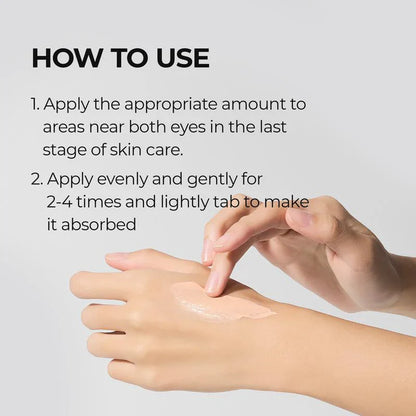 HOW TO USE

1. Apply the appropriate amount to areas near both eyes in the last stage of skin care.

2. Apply evenly and gently for 2-4 times and lightly tab to make it absorbed