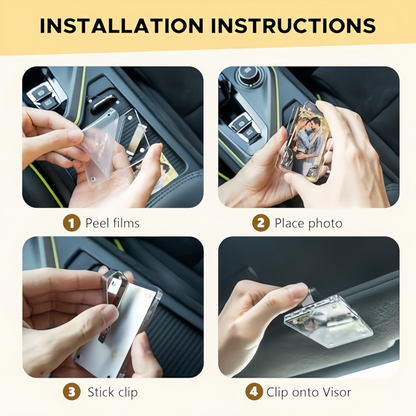 INSTALLATION INSTRUCTIONS

1 Peel films

2 Place photo

3 Stick clip

4 Clip onto Visor