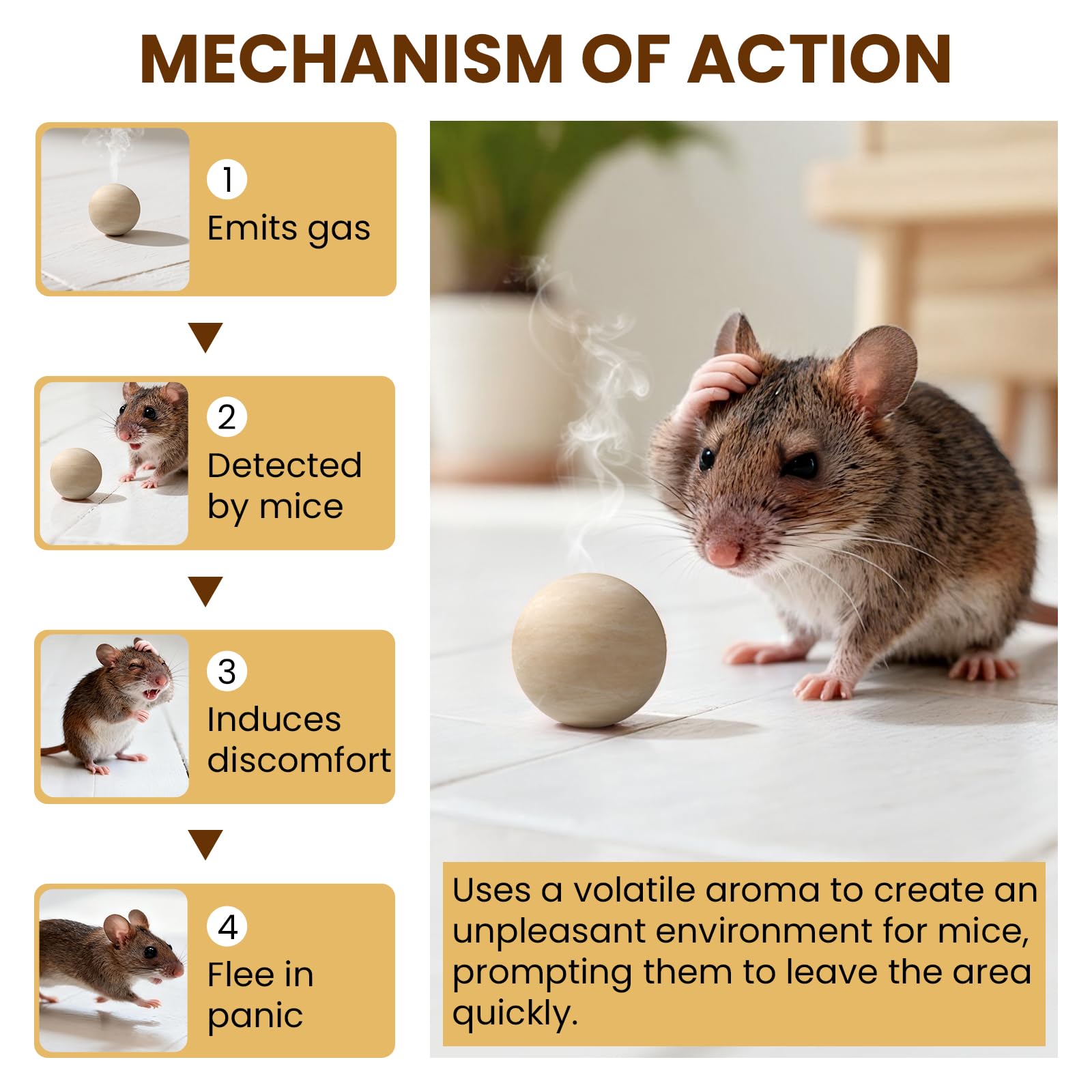 MECHANISM OF ACTION

1
Emits gas

2
Detected by mice

3
Induces discomfort

4
Flee in panic

Uses a volatile aroma to create an unpleasant environment for mice, prompting them to leave the area quickly.