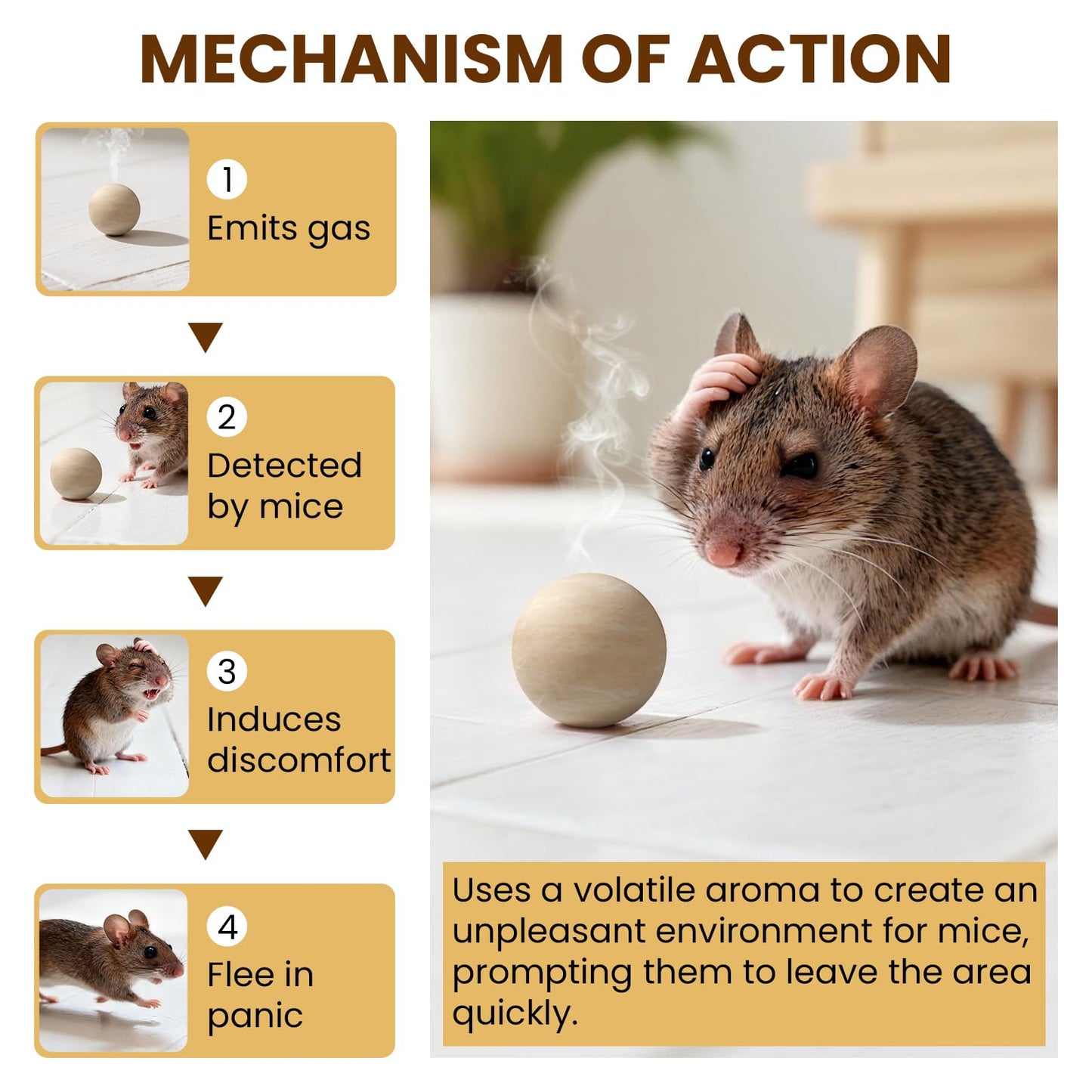 MECHANISM OF ACTION

1
Emits gas

2
Detected by mice

3
Induces discomfort

4
Flee in panic

Uses a volatile aroma to create an unpleasant environment for mice, prompting them to leave the area quickly.