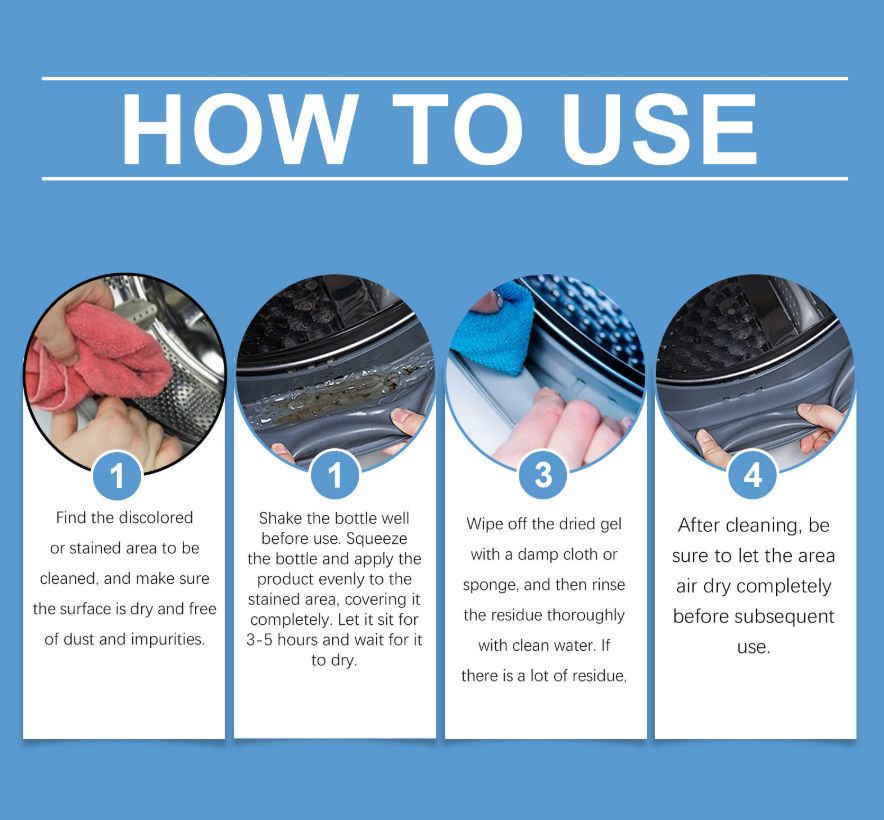 HOW TO USE

1

Find the discolored or stained area to be cleaned, and make sure the surface is dry and free of dust and impurities.

1

Shake the bottle well before use. Squeeze the bottle and apply the product evenly to the stained area, covering it completely. Let it sit for 3-5 hours and wait for it to dry.

3

Wipe off the dried gel with a damp cloth or sponge, and then rinse the residue thoroughly with clean water. If there is a lot of residue,

4

After cleaning, be sure to let the area air dry completely before subsequent use.