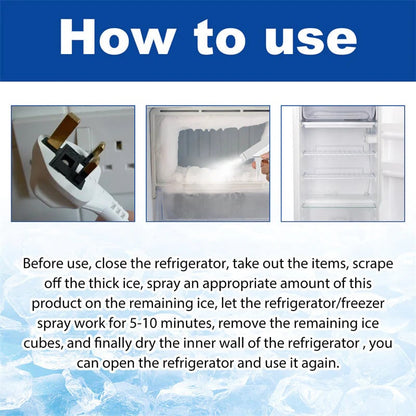 How to use

Before use, close the refrigerator, take out the items, scrape off the thick ice, spray an appropriate amount of this product on the remaining ice, let the refrigerator/freezer spray work for 5-10 minutes, remove the remaining ice cubes, and finally dry the inner wall of the refrigerator , you can open the refrigerator and use it again.