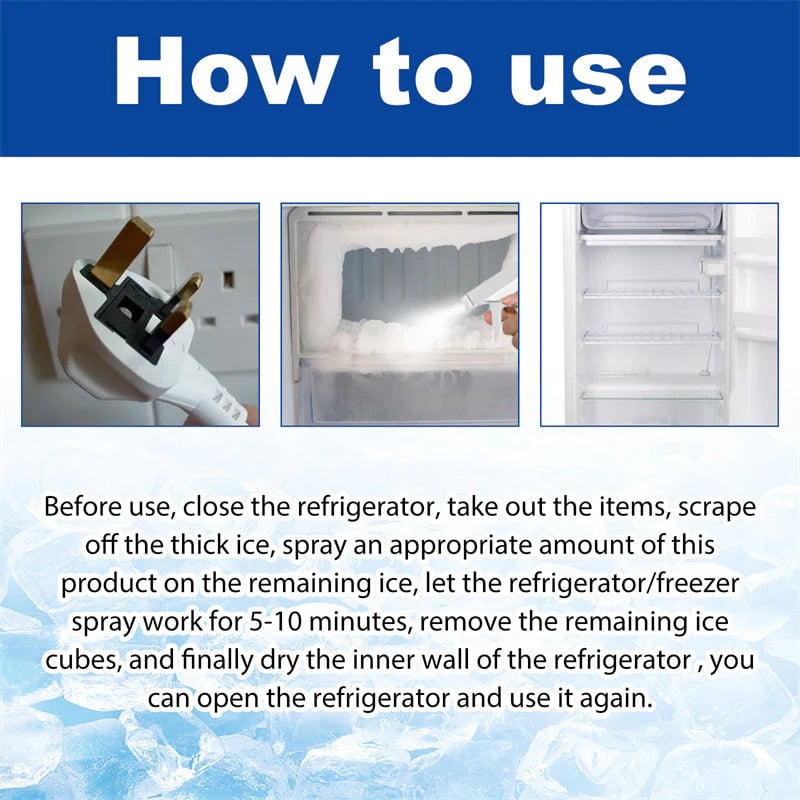 How to use

Before use, close the refrigerator, take out the items, scrape off the thick ice, spray an appropriate amount of this product on the remaining ice, let the refrigerator/freezer spray work for 5-10 minutes, remove the remaining ice cubes, and finally dry the inner wall of the refrigerator , you can open the refrigerator and use it again.