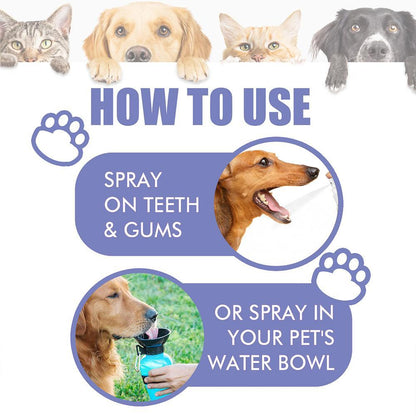 HOW TO USE

SPRAY ON TEETH & GUMS

OR SPRAY IN YOUR PET'S WATER BOWL