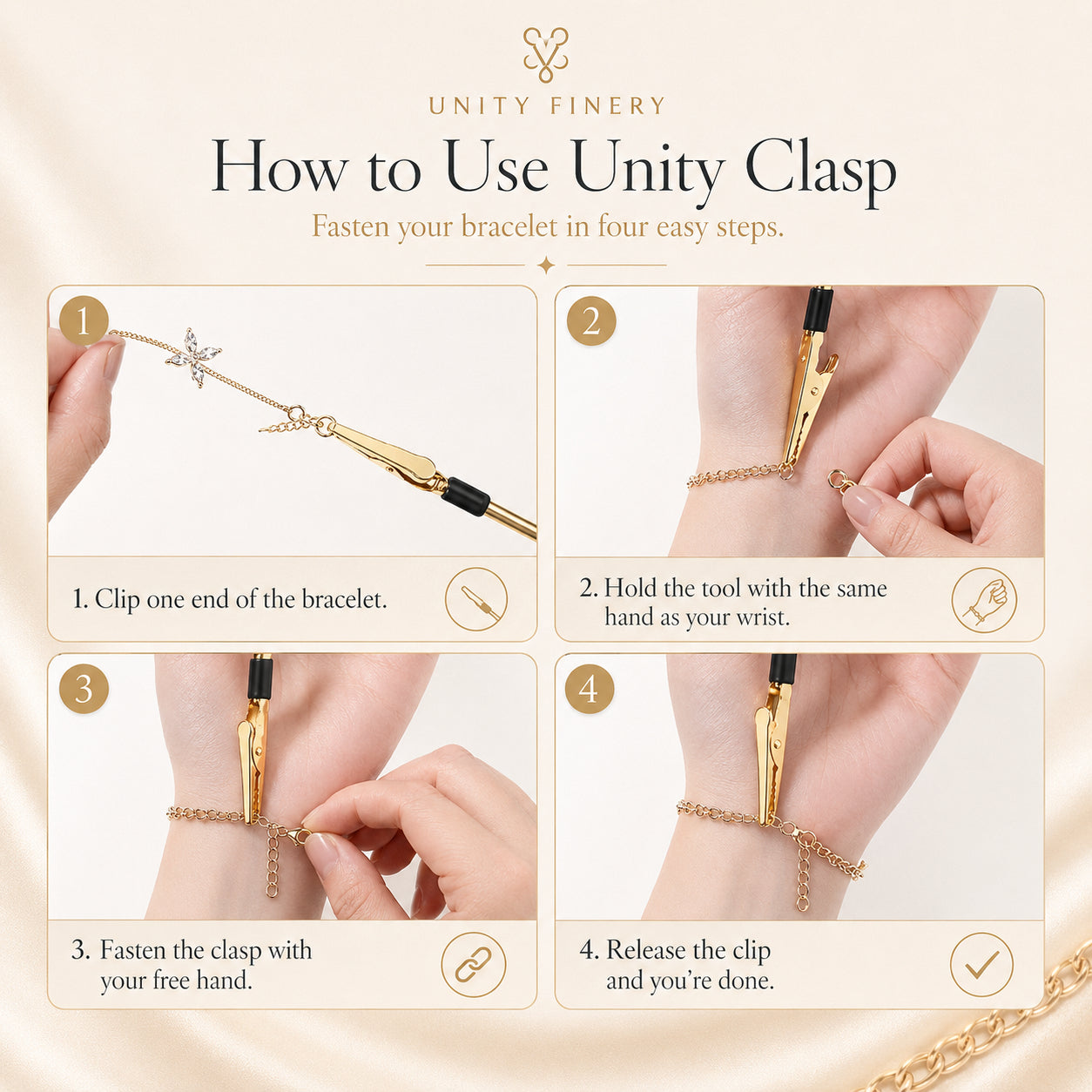 UNITY FINERY

How to Use Unity Clasp

Fasten your bracelet in four easy steps.

1

1. Clip one end of the bracelet.

2

2. Hold the tool with the same hand as your wrist.

3

3. Fasten the clasp with your free hand.

4

4. Release the clip and you're done.